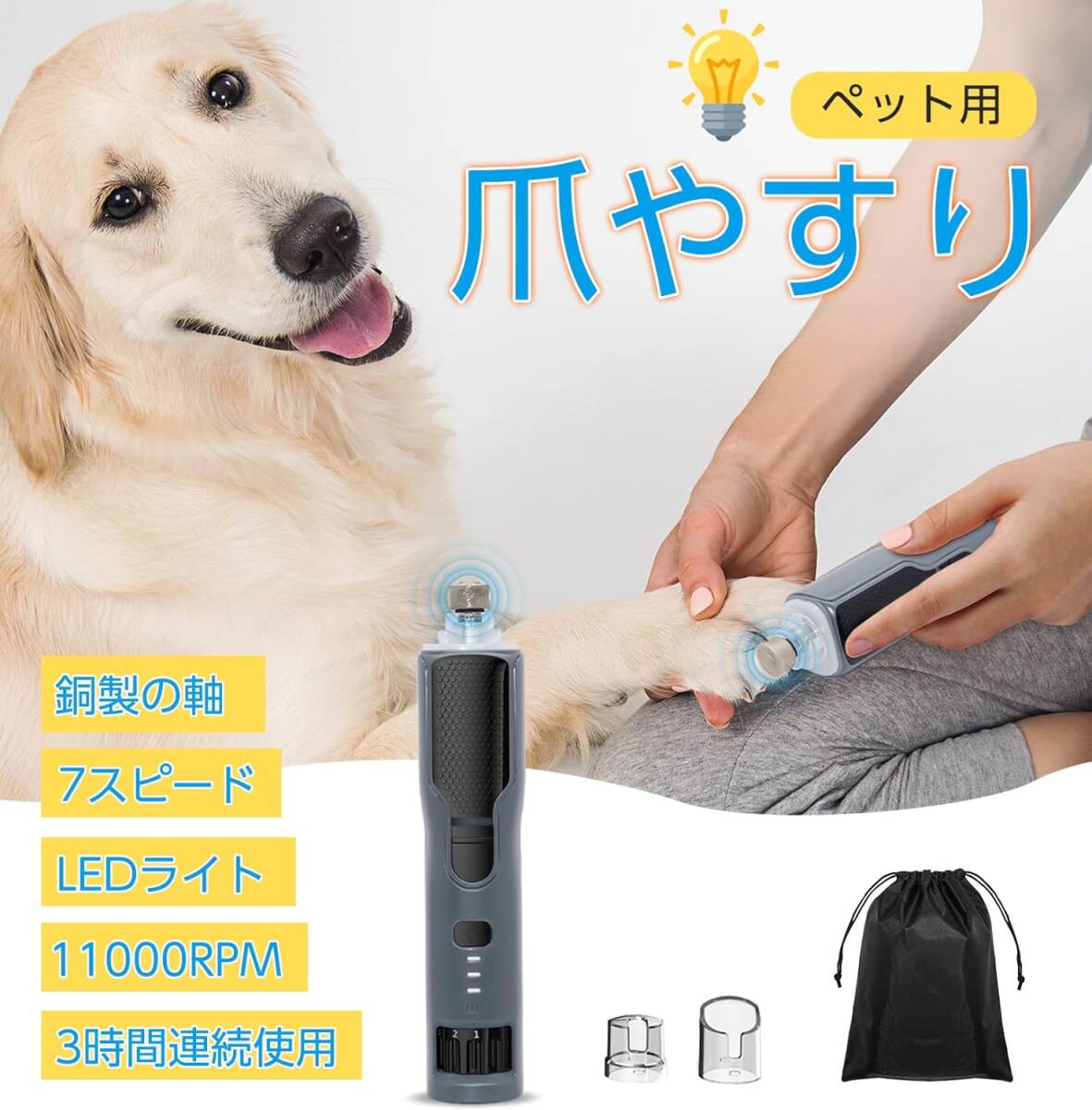 ペット用

爪やすり

銅製の軸

7スピード

LEDライト

11000RPM

3時間連続使用

2 1