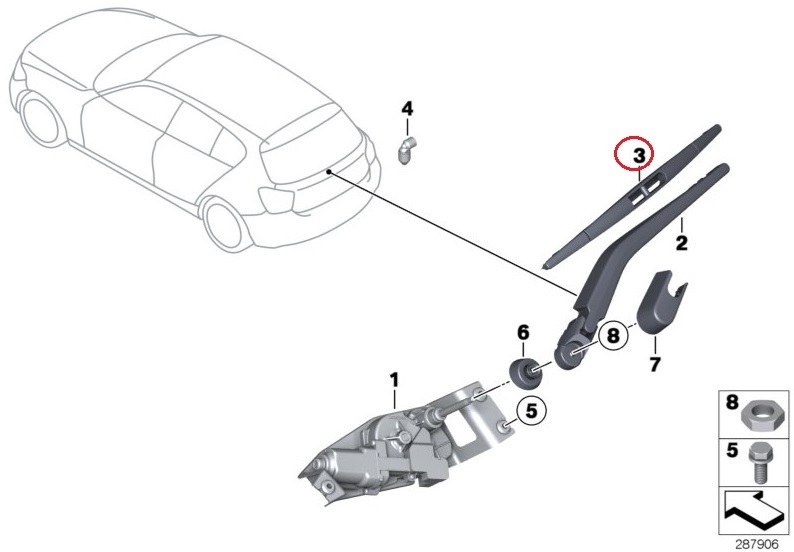 4
3
2
6
8
7
1
5
8
5
287906