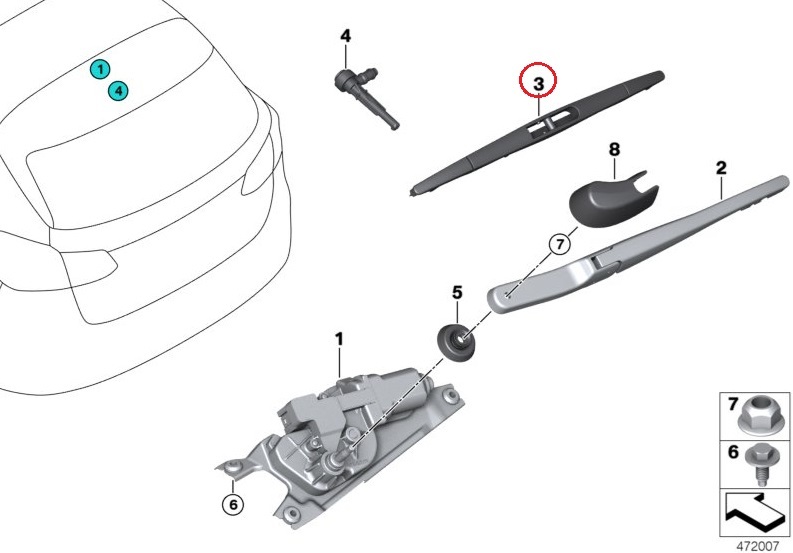 1
4
4
3
8
2
7
5
1
6
7
6
472007