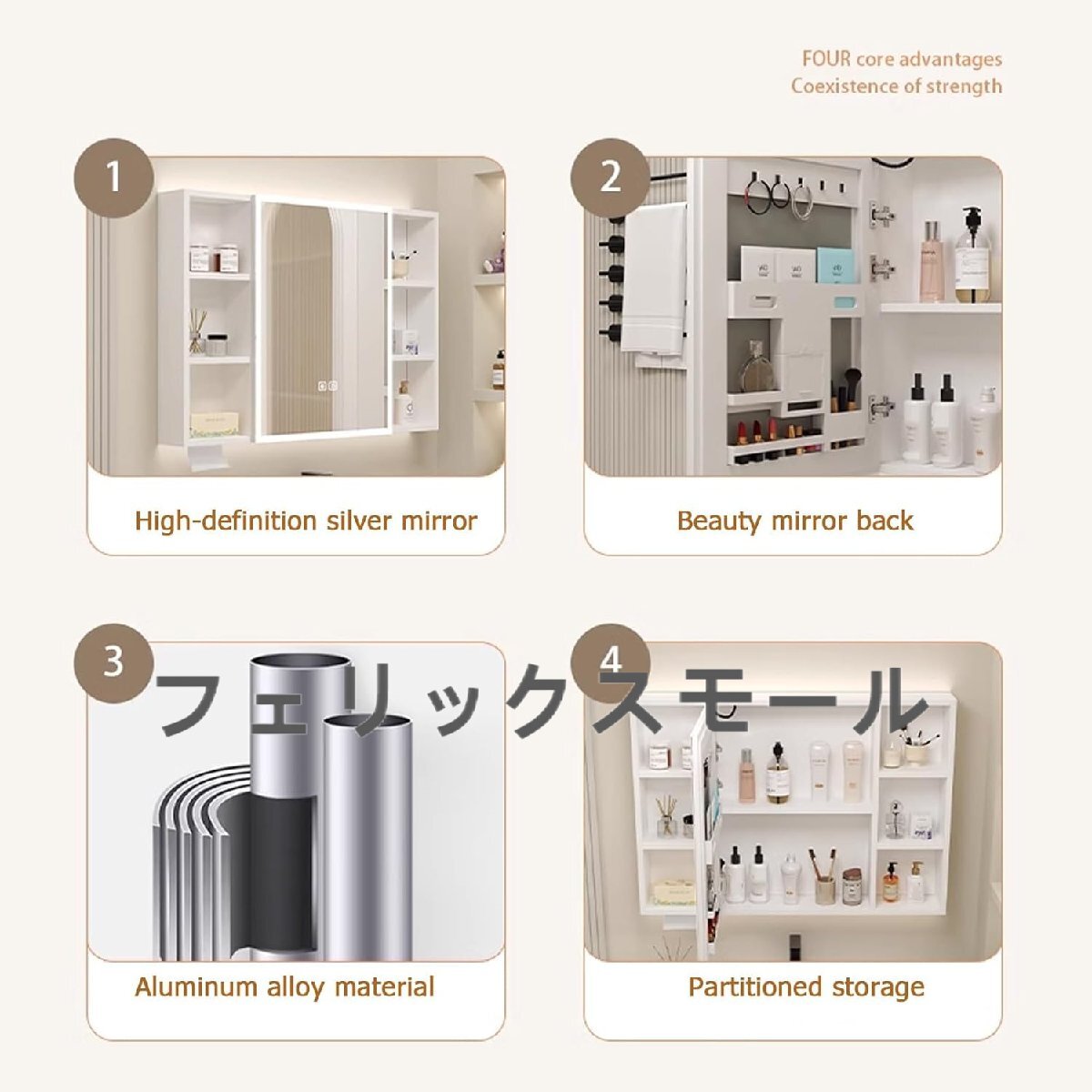 FOUR core advantages
Coexistence of strength

1

High-definition silver mirror

2

Beauty mirror back

3

Aluminum alloy material

4

Partitioned storage

フェリックスモール