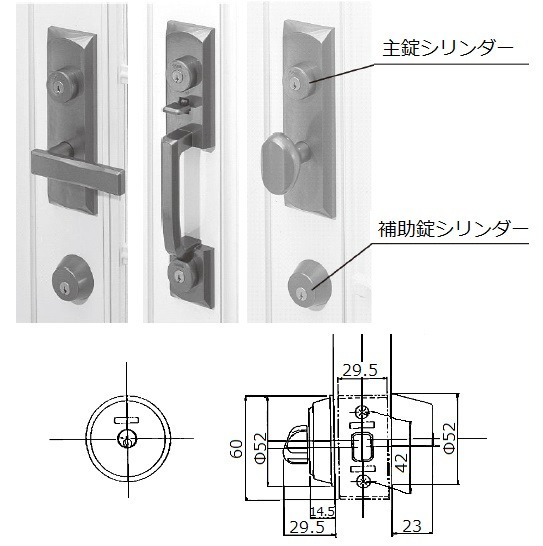 主錠シリンダー

補助錠シリンダー

29.5

60

Φ52

42

Φ52

14.5

29.5

23