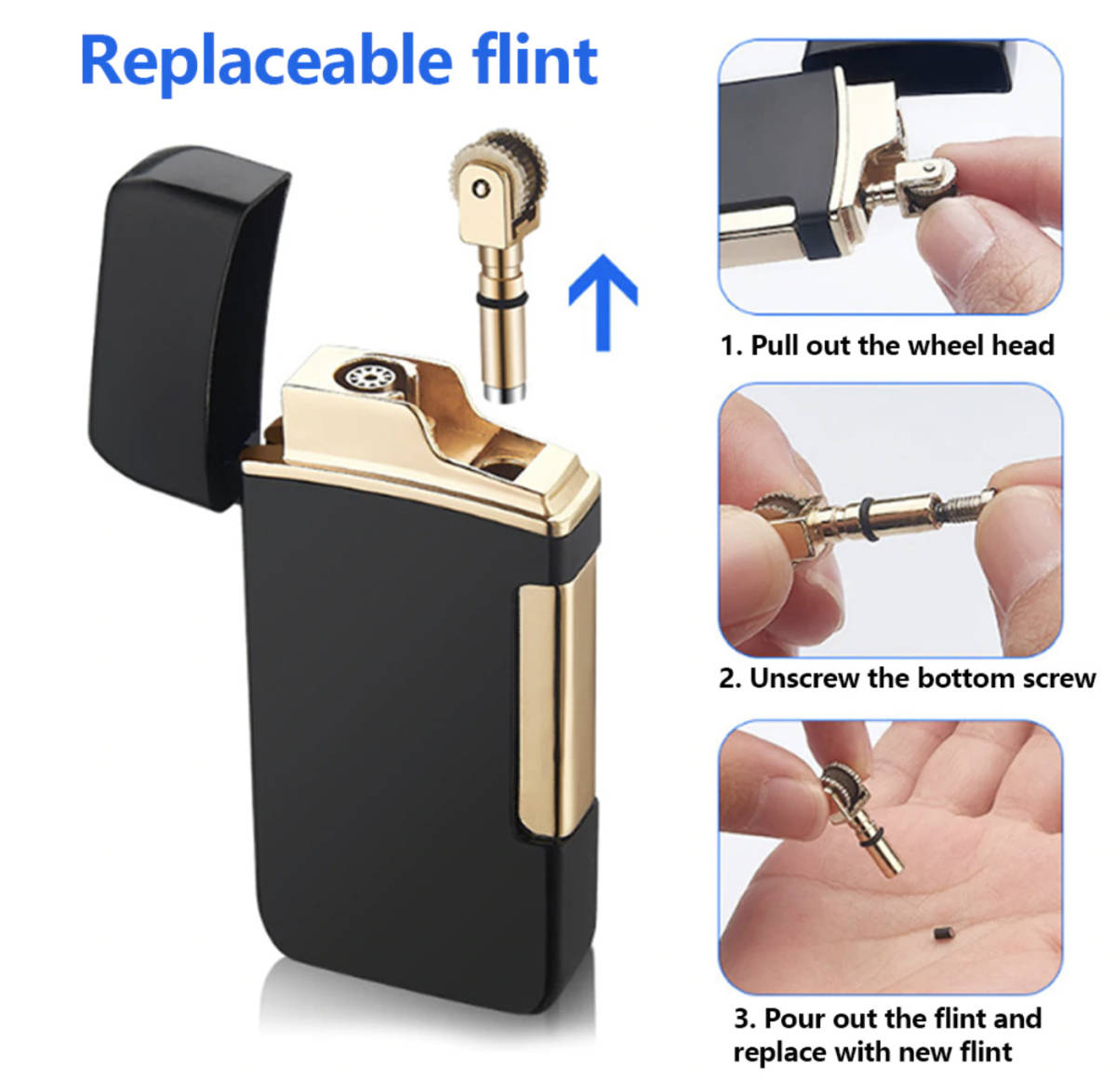 Replaceable flint

1. Pull out the wheel head

2. Unscrew the bottom screw

3. Pour out the flint and replace with new flint