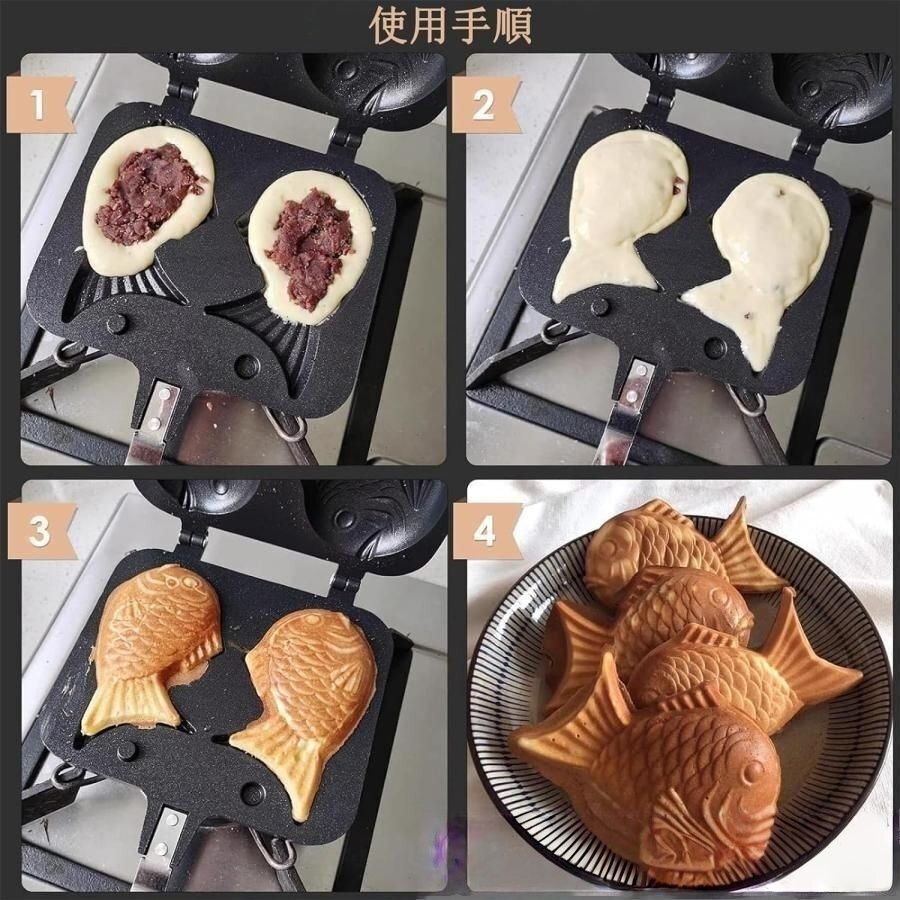 使用手順

1

2

3

4