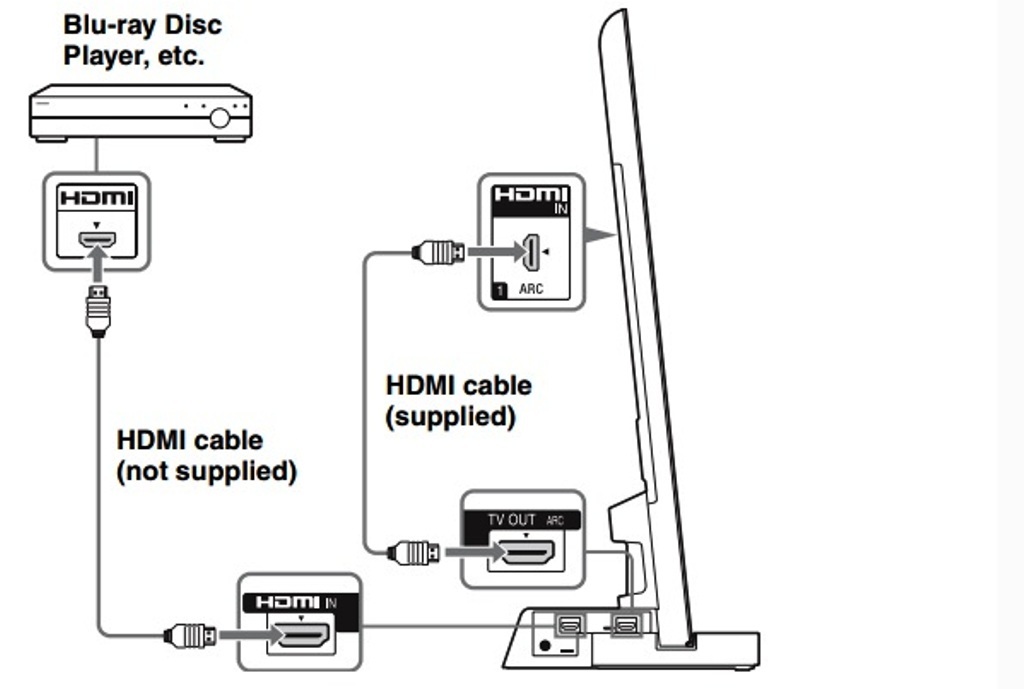 Blu-ray Disc Player, etc.

HDMI

HDMI IN

1 ARC

HDMI cable (supplied)

HDMI cable (not supplied)

TV OUT ARC

HDMI IN