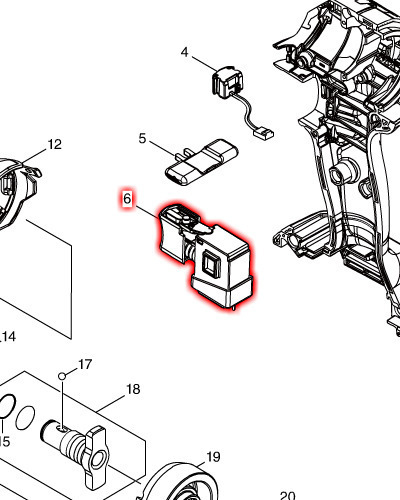 4

12

5

6

14

17

18

15

19

20