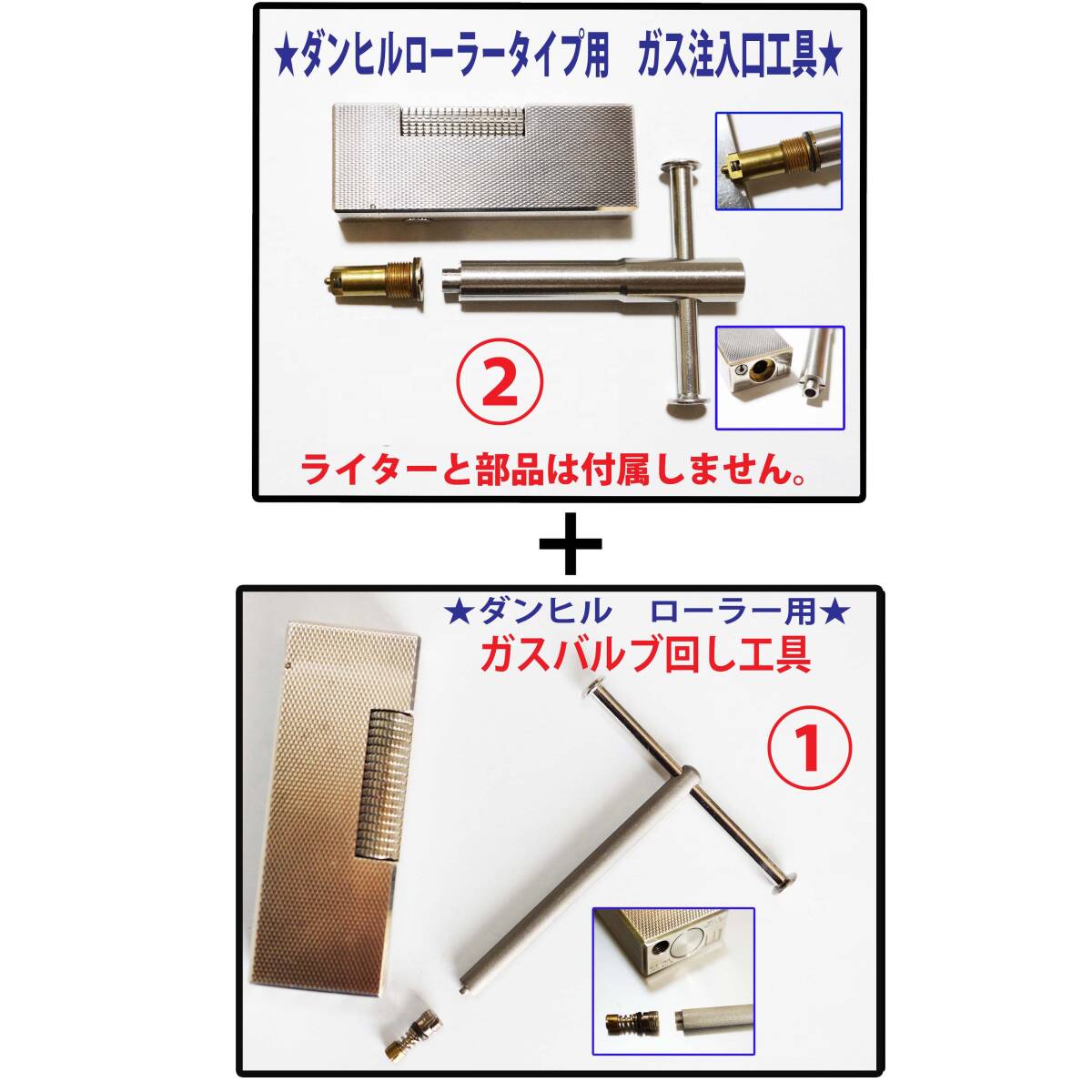 ★ダンヒルローラータイプ用　ガス注入口工具★

②

ライターと部品は付属しません。

+

★ダンヒル　ローラー用★

ガスバルブ回し工具

①