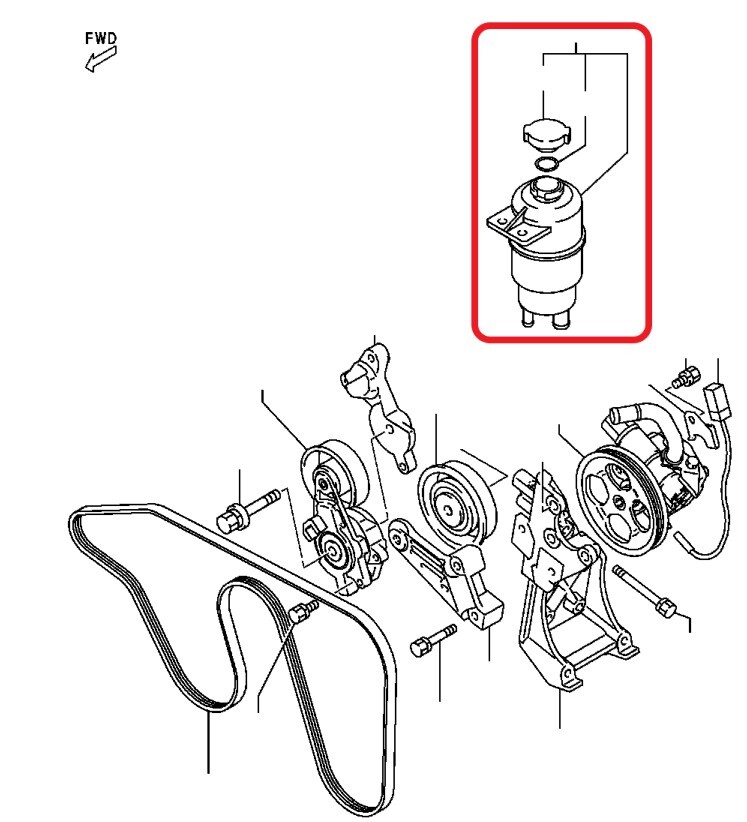 FWD