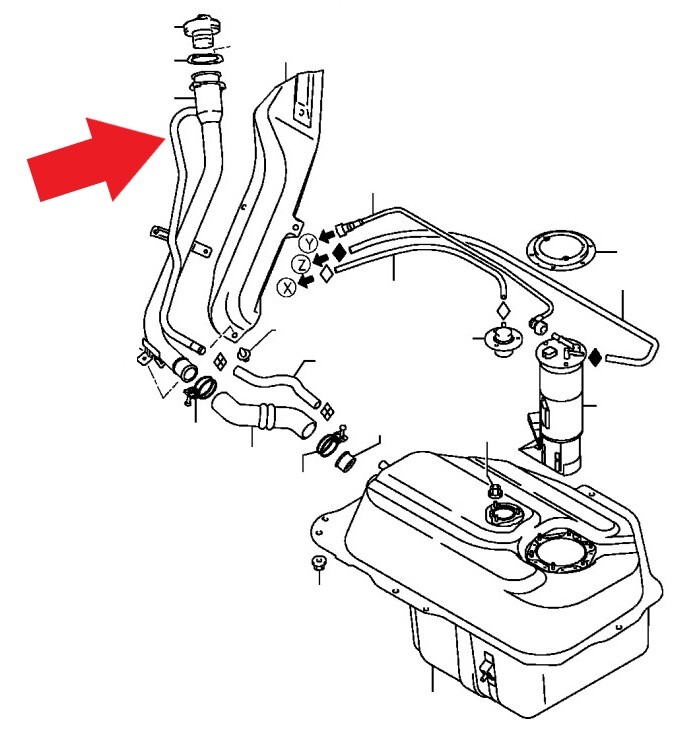 Y
Z
X