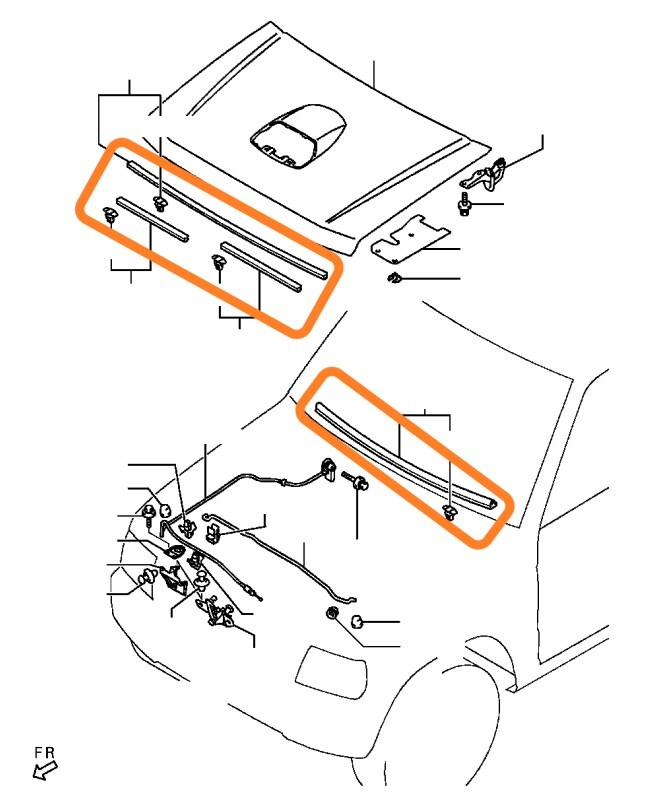 FR