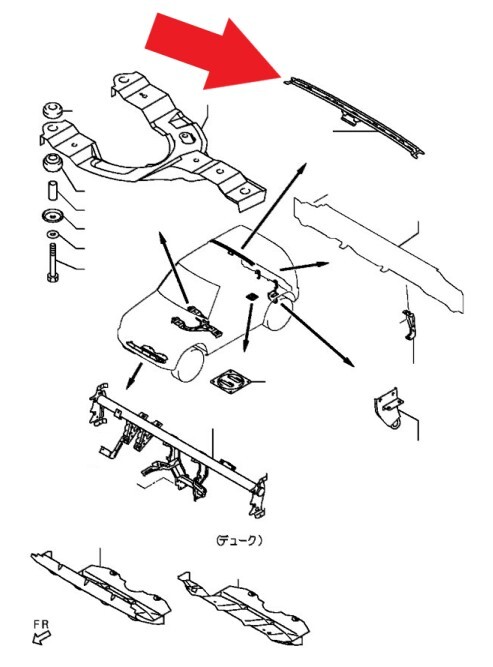 (デューク)

FR