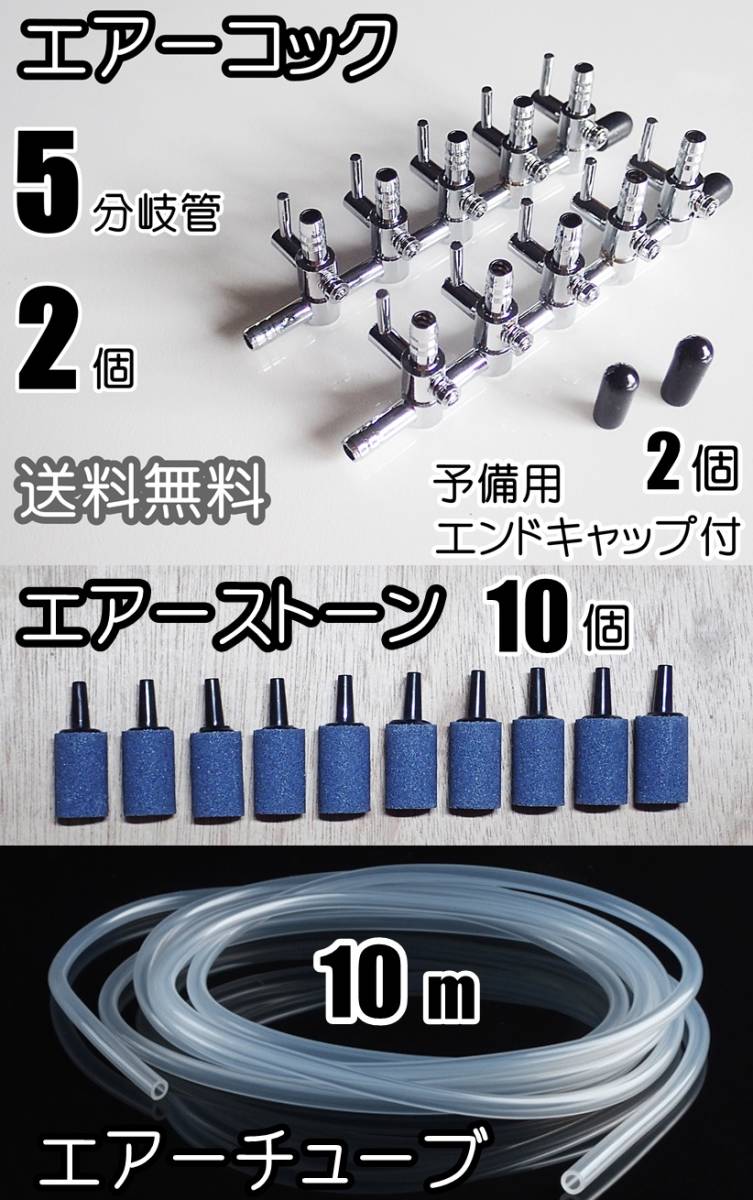 エアーコック

5 分岐管

2 個

送料無料

予備用
エンドキャップ付

2 個

エアーストーン 10 個

10 m

エアーチューブ