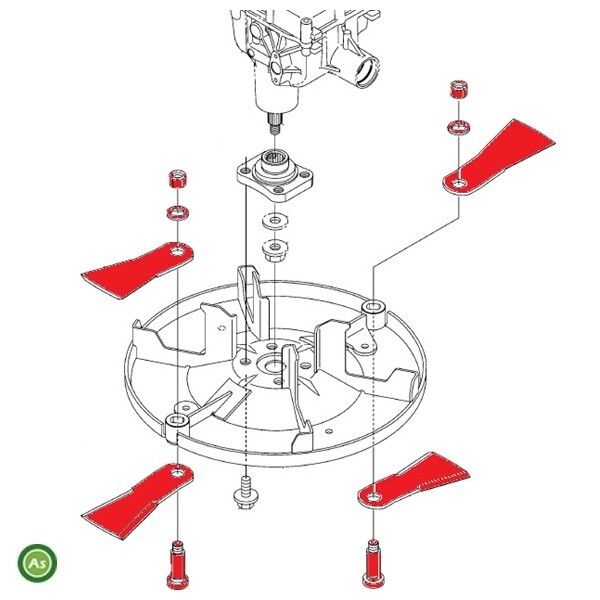 As