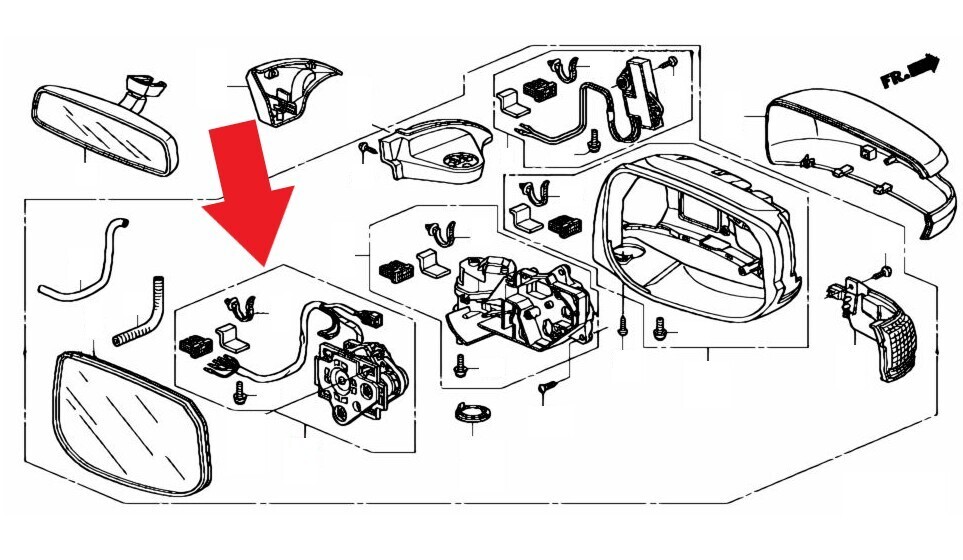 FR.