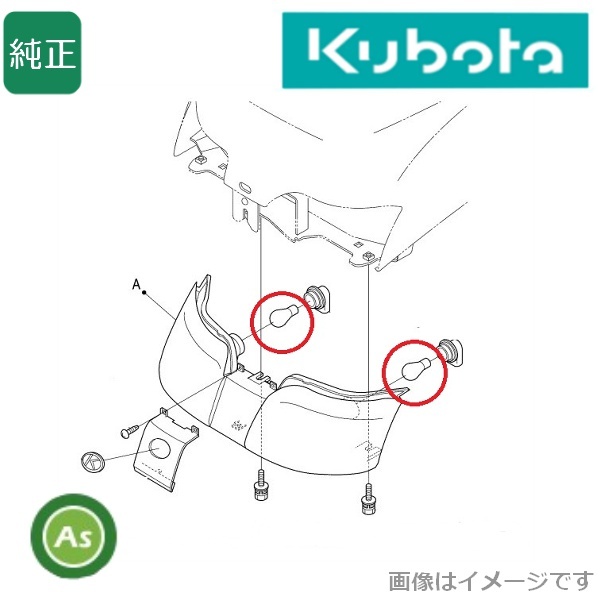 純正

Kubota

A

As

画像はイメージです