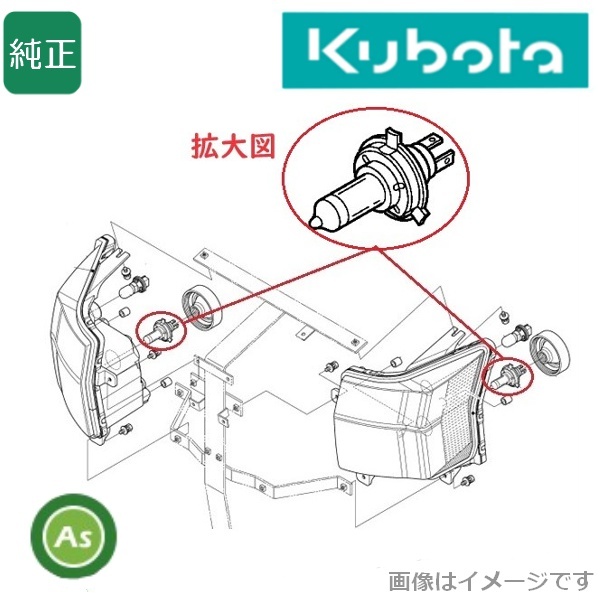 純正

Kubota

拡大図

As

画像はイメージです