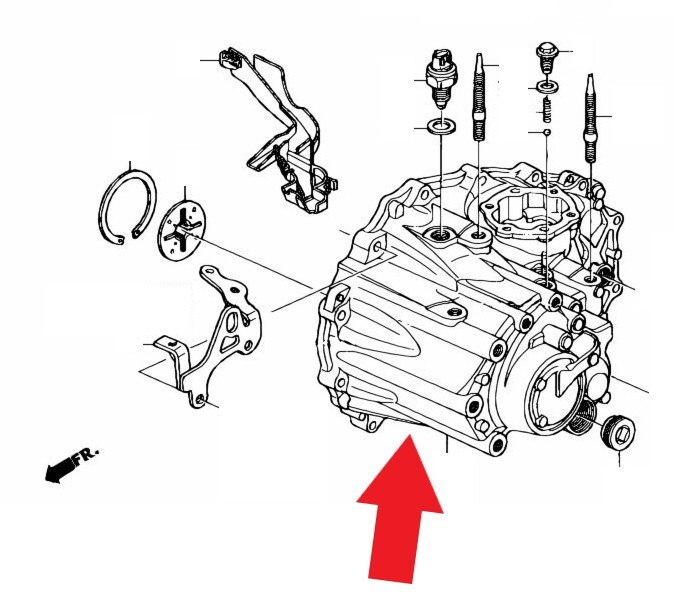 FR.