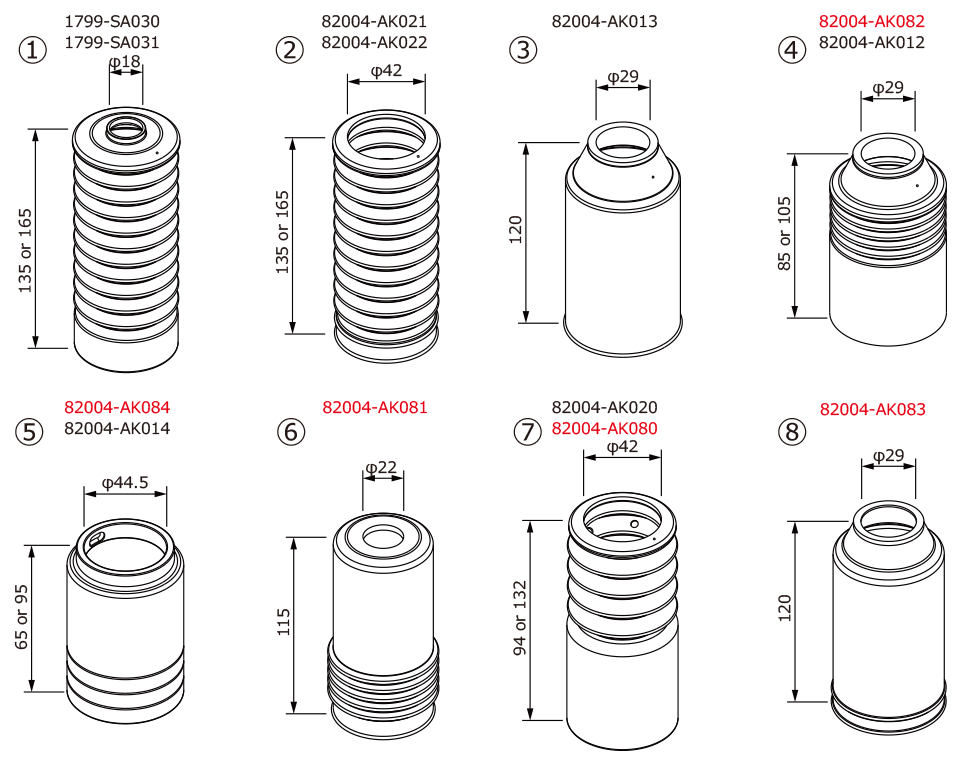 ① 1799-SA030
1799-SA031
φ18
135 or 165

② 82004-AK021
82004-AK022
φ42
135 or 165

③ 82004-AK013
φ29
120

④ 82004-AK082
82004-AK012
φ29
85 or 105

⑤ 82004-AK084
82004-AK014
φ44.5
65 or 95

⑥ 82004-AK081
φ22
115

⑦ 82004-AK020
82004-AK080
φ42
94 or 132

⑧ 82004-AK083
φ29
120