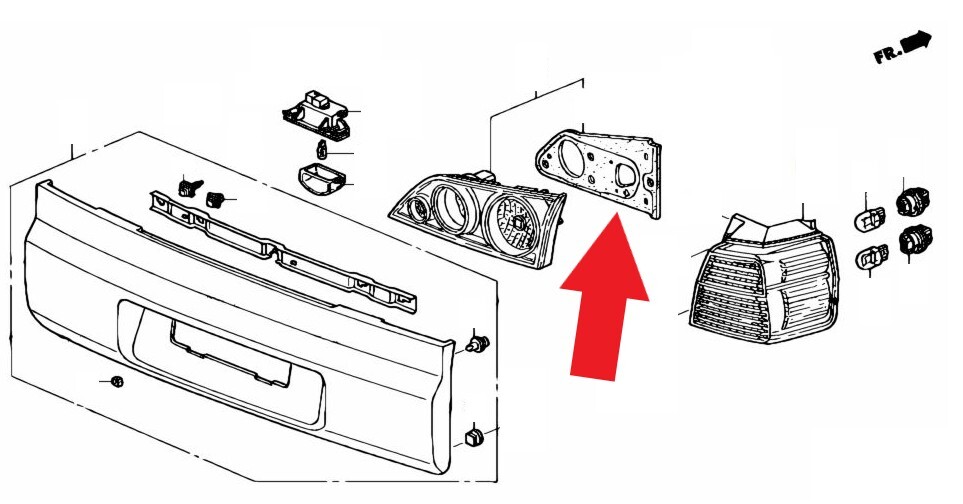 FR.