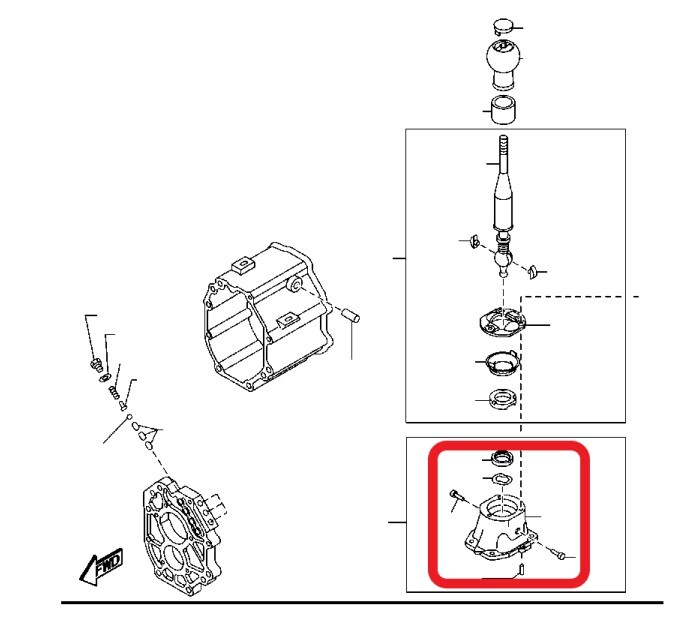 FWD