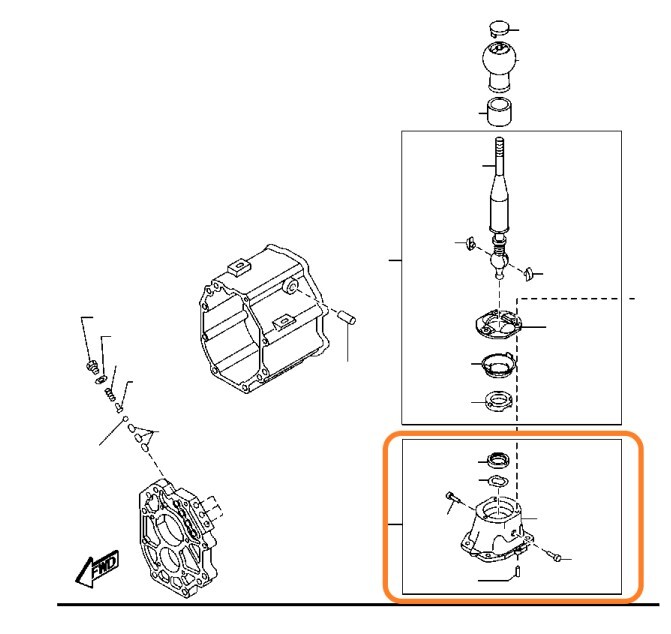 FWD