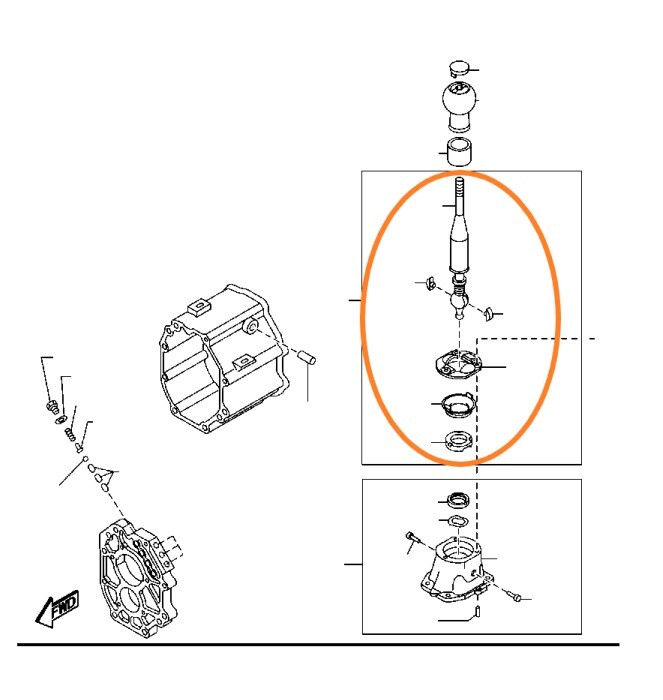 FWD