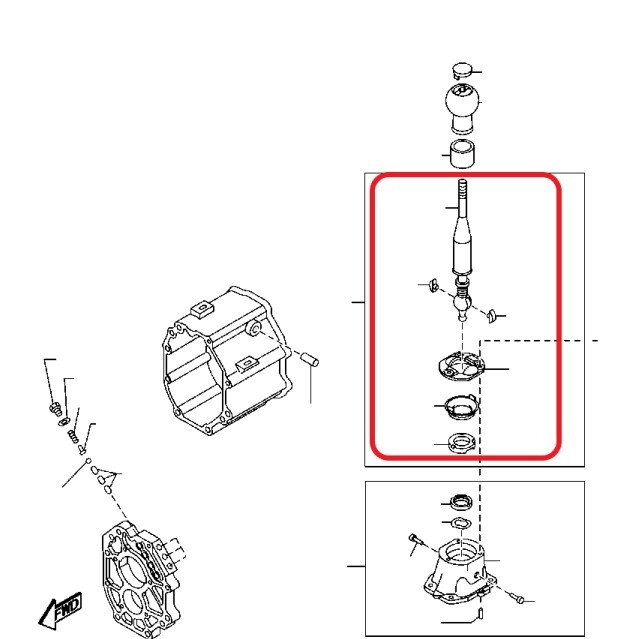 FWD