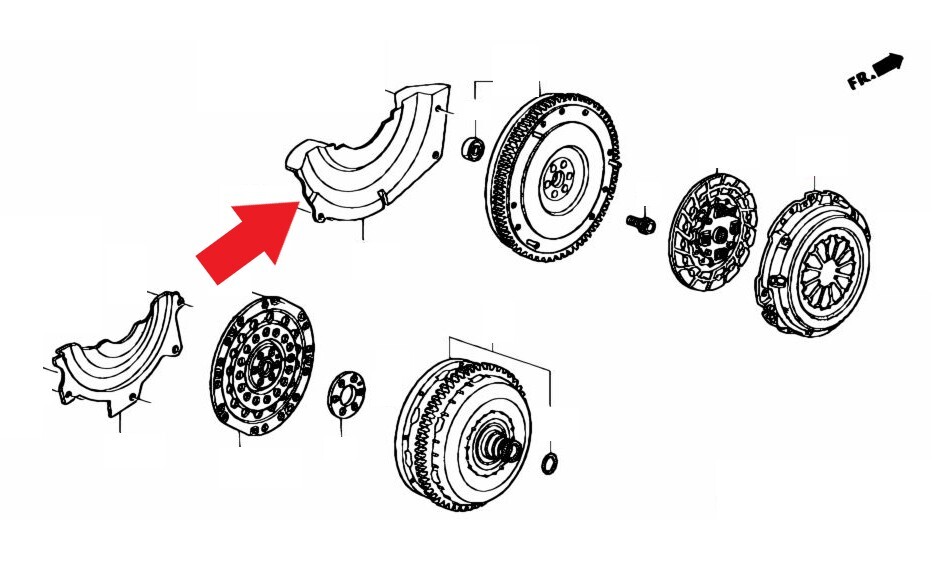 FR.