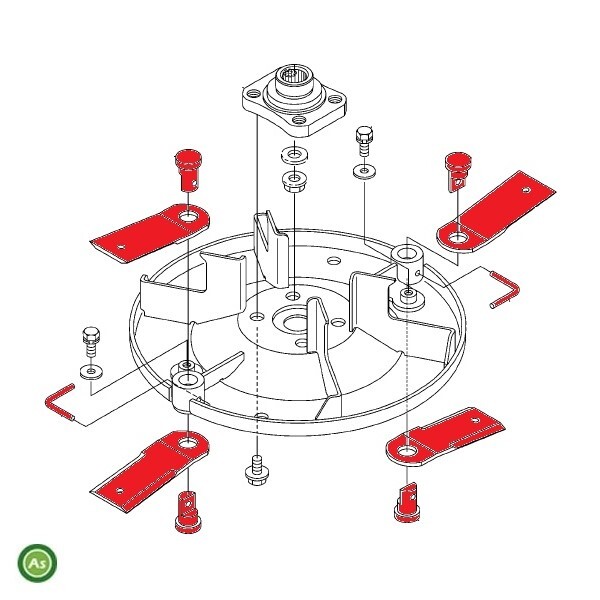 As